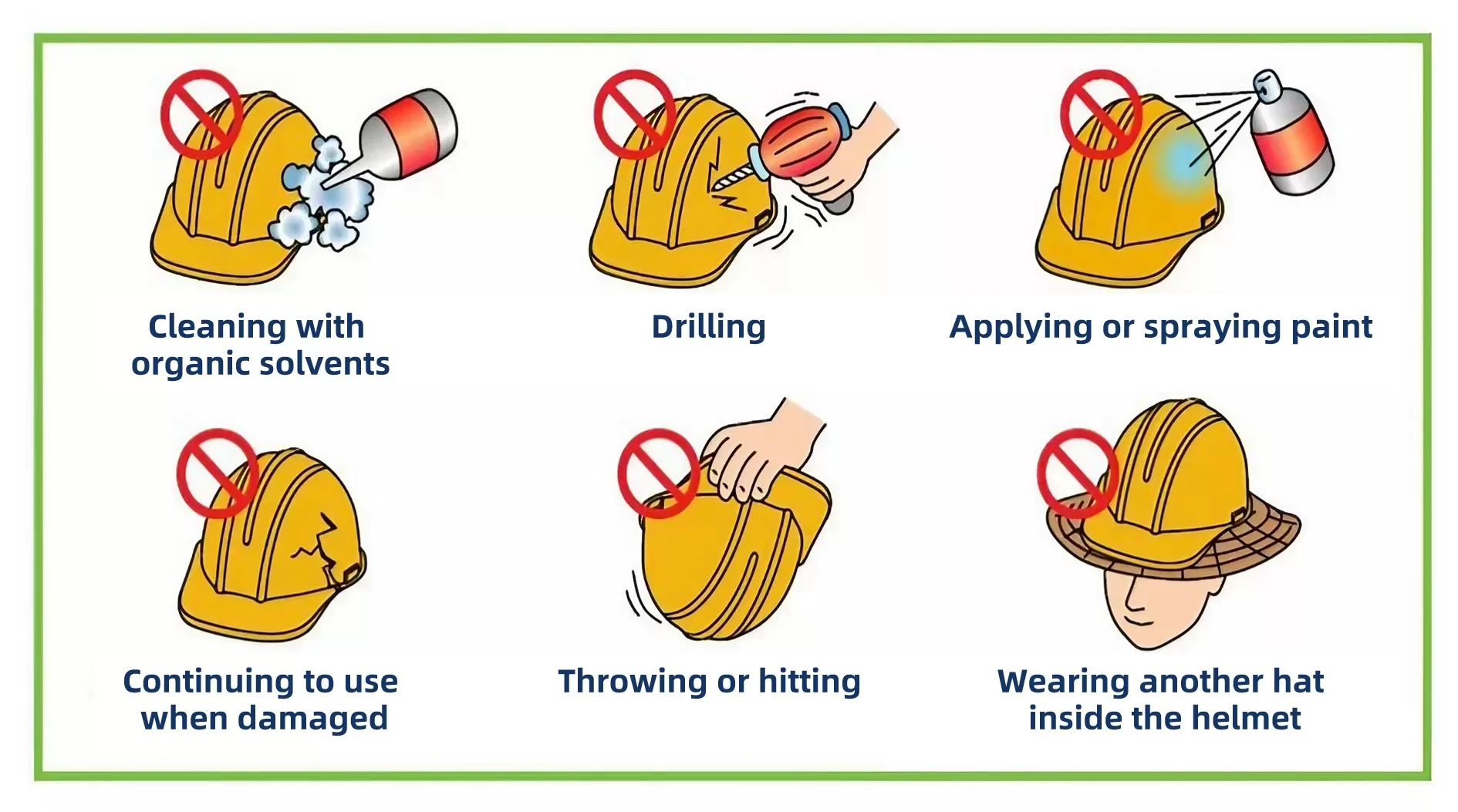 Cleaning with organic solvents

Drilling

Applying or spraying paint

Continuing to use when damaged

Throwing or hitting

Wearing another hat inside the helmet