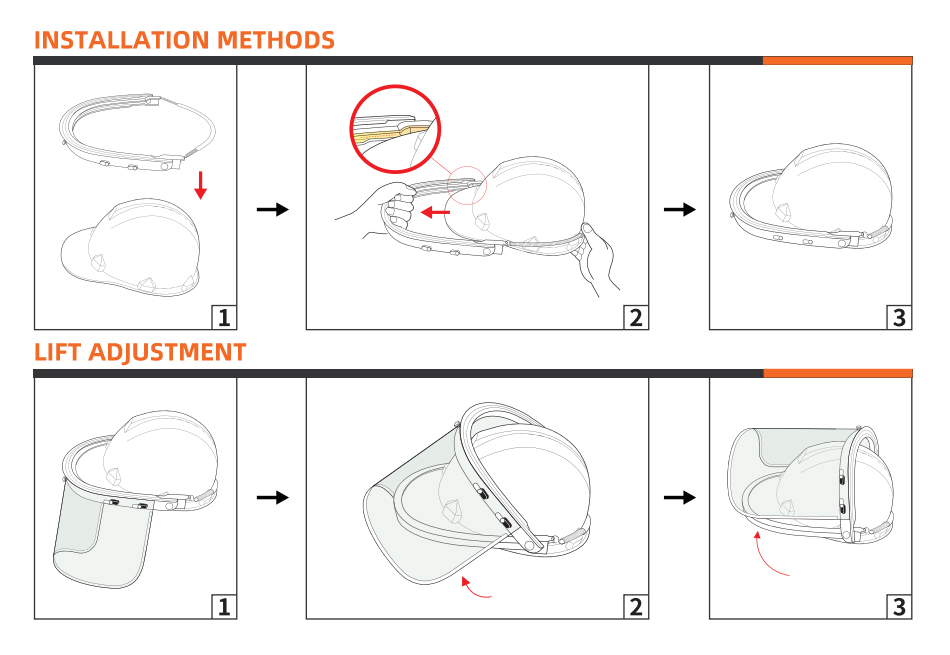 INSTALLATION METHODS

1

2

3

LIFT ADJUSTMENT

1

2

3