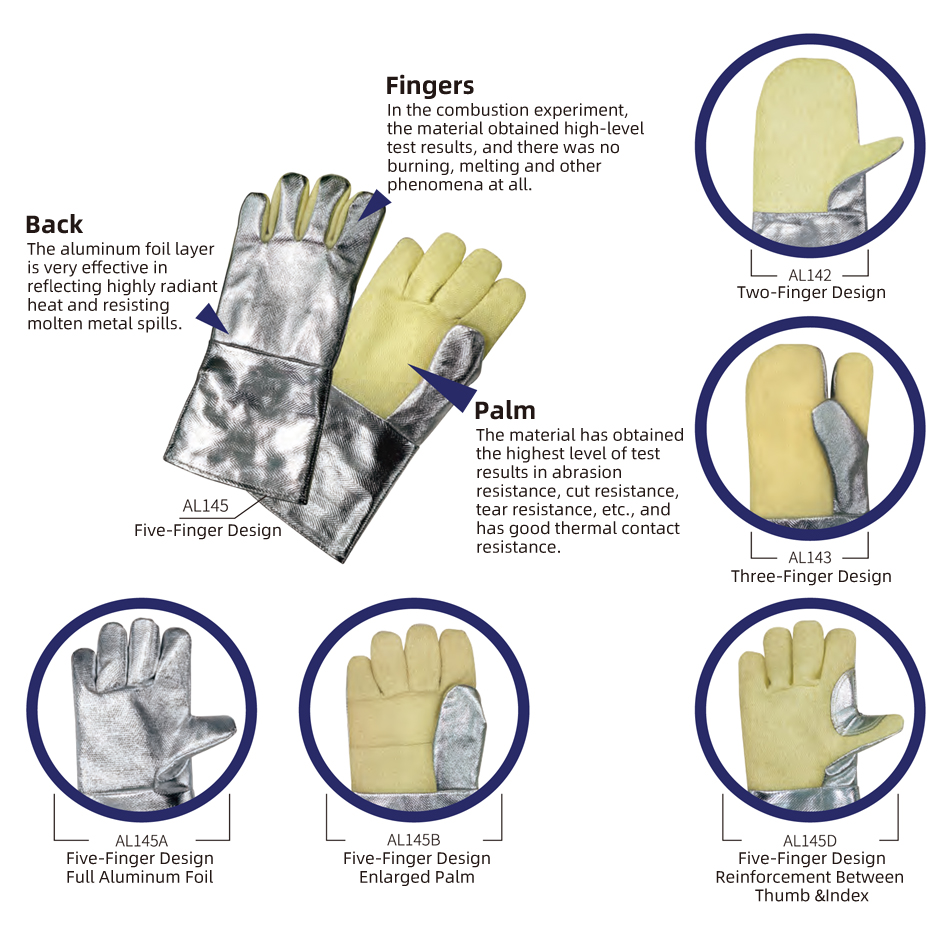 Fingers
In the combustion experiment, the material obtained high-level test results, and there was no burning, melting and other phenomena at all.

Back
The aluminum foil layer is very effective in reflecting highly radiant heat and resisting molten metal spills.

Palm
The material has obtained the highest level of test results in abrasion resistance, cut resistance, tear resistance, etc., and has good thermal contact resistance.

AL145
Five-Finger Design

AL142
Two-Finger Design

AL143
Three-Finger Design

AL145A
Five-Finger Design
Full Aluminum Foil

AL145B
Five-Finger Design
Enlarged Palm

AL145D
Five-Finger Design
Reinforcement Between Thumb &Index